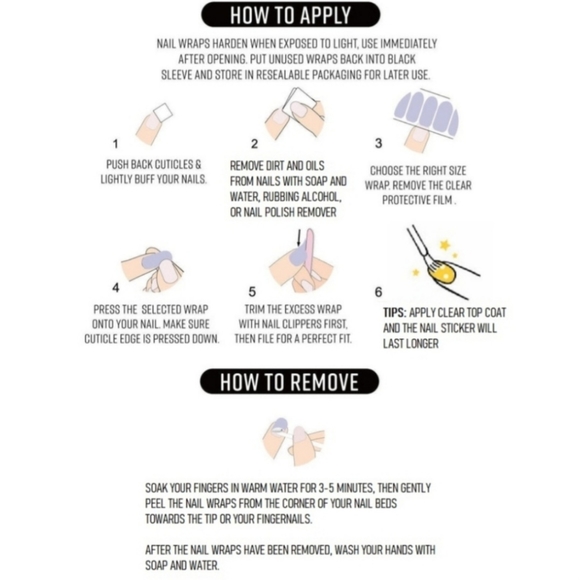 HOW TO APPLY

NAIL WRAPS HARDEN WHEN EXPOSED TO LIGHT, USE IMMEDIATELY AFTER OPENING. PUT UNUSED WRAPS BACK INTO BLACK SLEEVE AND STORE IN RESEALABLE PACKAGING FOR LATER USE.

1

PUSH BACK CUTICLES & LIGHTLY BUFF YOUR NAILS.

2

REMOVE DIRT AND OILS FROM NAILS WITH SOAP AND WATER, RUBBING ALCOHOL, OR NAIL POLISH REMOVER

3

CHOOSE THE RIGHT SIZE WRAP. REMOVE THE CLEAR PROTECTIVE FILM .

4

PRESS THE SELECTED WRAP ONTO YOUR NAIL. MAKE SURE CUTICLE EDGE IS PRESSED DOWN.

5

TRIM THE EXCESS WRAP WITH NAIL CLIPPERS FIRST, THEN FILE FOR A PERFECT FIT.

6

TIPS: APPLY CLEAR TOP COAT AND THE NAIL STICKER WILL LAST LONGER

HOW TO REMOVE

SOAK YOUR FINGERS IN WARM WATER FOR 3-5 MINUTES, THEN GENTLY PEEL THE NAIL WRAPS FROM THE CORNER OF YOUR NAIL BEDS TOWARDS THE TIP OR YOUR FINGERNAILS.

AFTER THE NAIL WRAPS HAVE BEEN REMOVED, WASH YOUR HANDS WITH SOAP AND WATER.